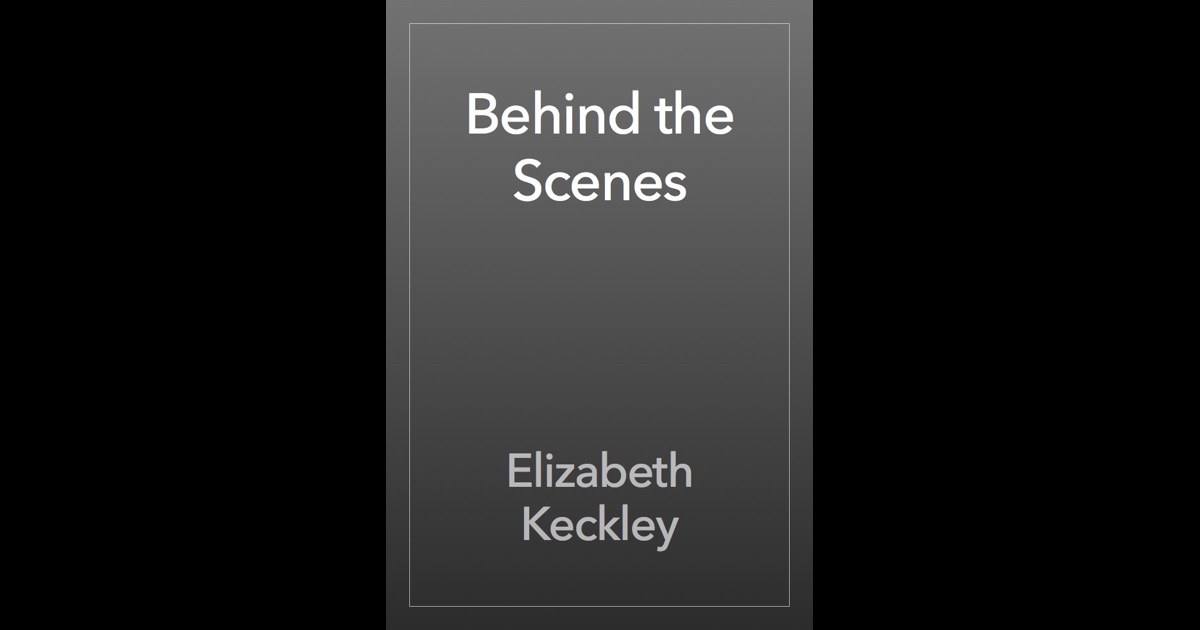 Behind the Scenes

Elizabeth Keckley