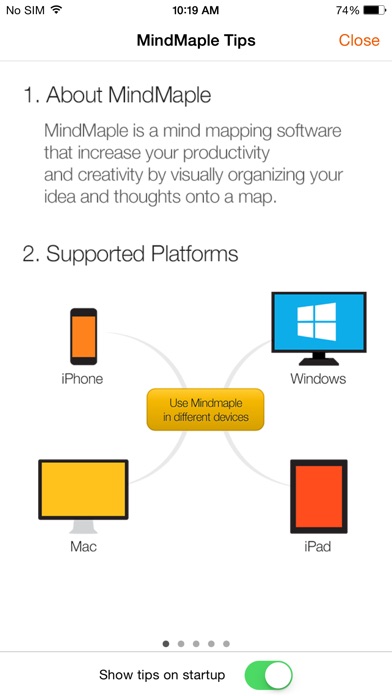 No SIM 10:19 AM 74%

MindMaple Tips Close

1. About MindMaple

MindMaple is a mind mapping software that increase your productivity and creativity by visually organizing your idea and thoughts onto a map.

2. Supported Platforms

iPhone

Windows

Use Mindmaple in different devices

Mac

iPad

Show tips on startup