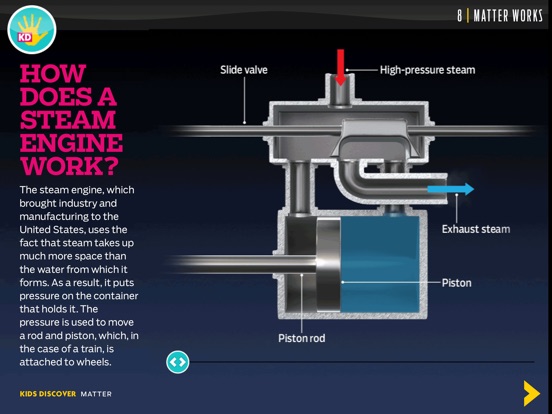 KD

8 | MATTER WORKS

HOW DOES A STEAM ENGINE WORK?

The steam engine, which brought industry and manufacturing to the United States, uses the fact that steam takes up much more space than the water from which it forms. As a result, it puts pressure on the container that holds it. The pressure is used to move a rod and piston, which, in the case of a train, is attached to wheels.

Slide valve

High-pressure steam

Exhaust steam

Piston

Piston rod

KIDS DISCOVER MATTER