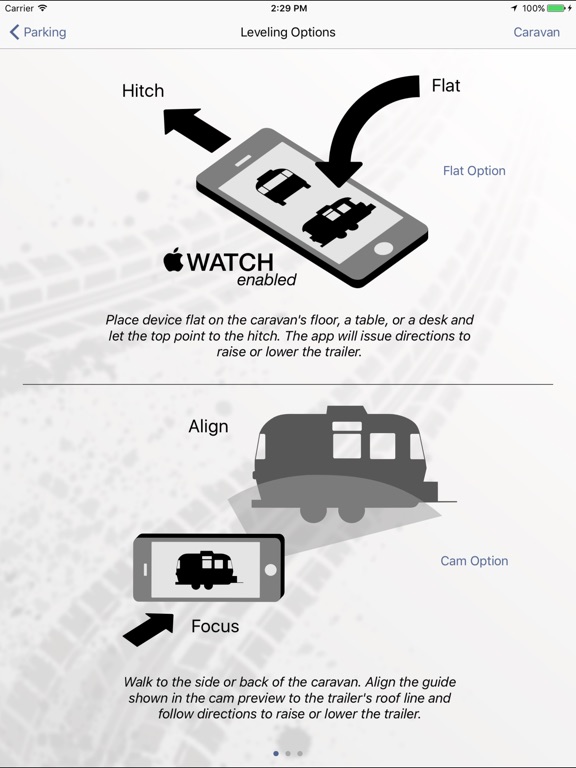 Carrier 2:29 PM 100%

Parking Leveling Options Caravan

Hitch

Flat

Flat Option

WATCH enabled

Place device flat on the caravan's floor, a table, or a desk and let the top point to the hitch. The app will issue directions to raise or lower the trailer.

Align

Cam Option

Focus

Walk to the side or back of the caravan. Align the guide shown in the cam preview to the trailer's roof line and follow directions to raise or lower the trailer.