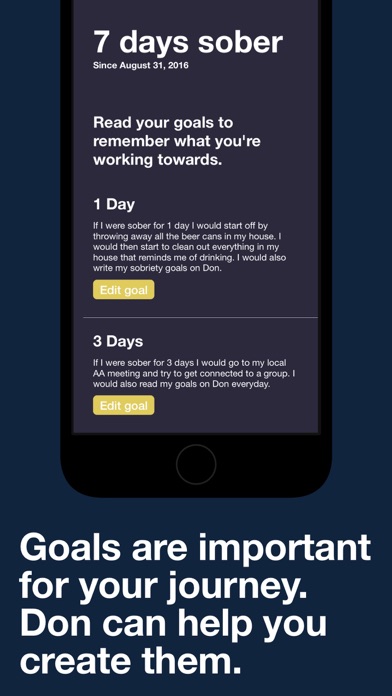 7 days sober
Since August 31, 2016

Read your goals to remember what you're working towards.

1 Day

If I were sober for 1 day I would start off by throwing away all the beer cans in my house. I would then start to clean out everything in my house that reminds me of drinking. I would also write my sobriety goals on Don.

Edit goal

3 Days

If I were sober for 3 days I would go to my local AA meeting and try to get connected to a group. I would also read my goals on Don everyday.

Edit goal

Goals are important for your journey. Don can help you create them.